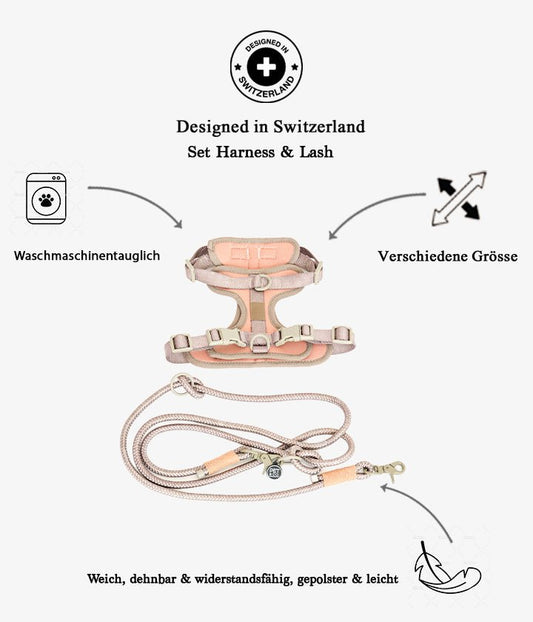 DESIGNED IN
SWITZERLAND

Designed in Switzerland
Set Harness & Lash

Waschmaschinentauglich

Verschiedene Grösse

Weich, dehnbar & widerstandsfähig, gepolster & leicht