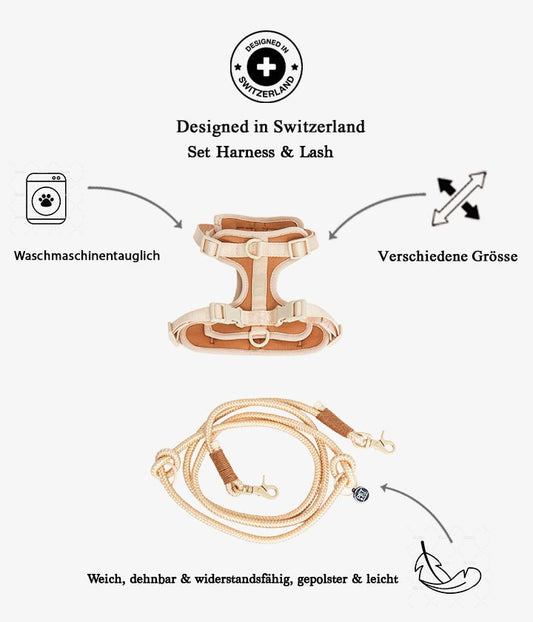 DESIGNED IN
SWITZERLAND

Designed in Switzerland
Set Harness & Lash

Waschmaschinentauglich

Verschiedene Grösse

Weich, dehnbar & widerstandsfähig, gepolster & leicht