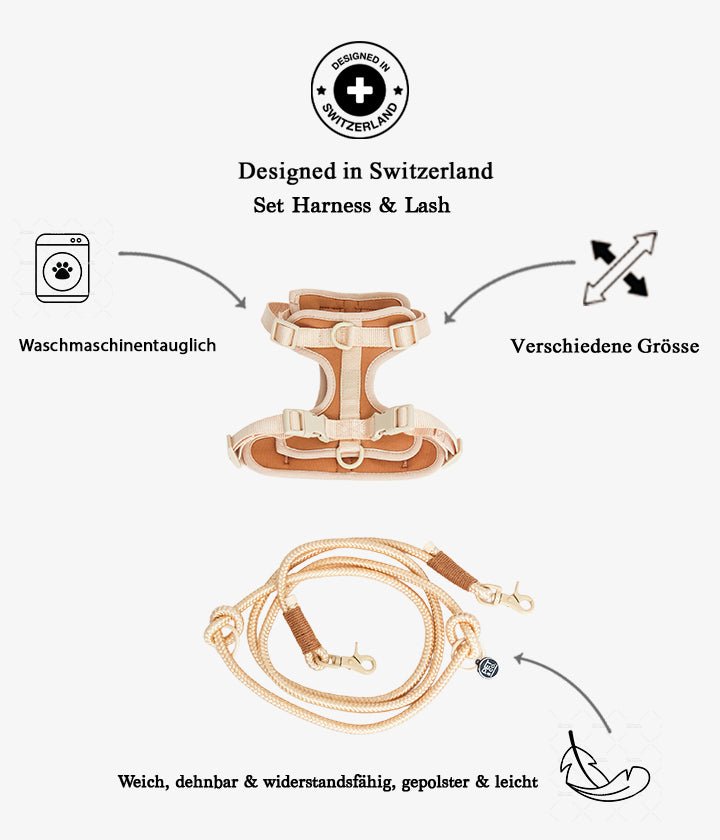 DESIGNED IN SWITZERLAND

Designed in Switzerland
Set Harness & Lash

Waschmaschinentauglich

Verschiedene Grösse

Weich, dehnbar & widerstandsfähig, gepolster & leicht